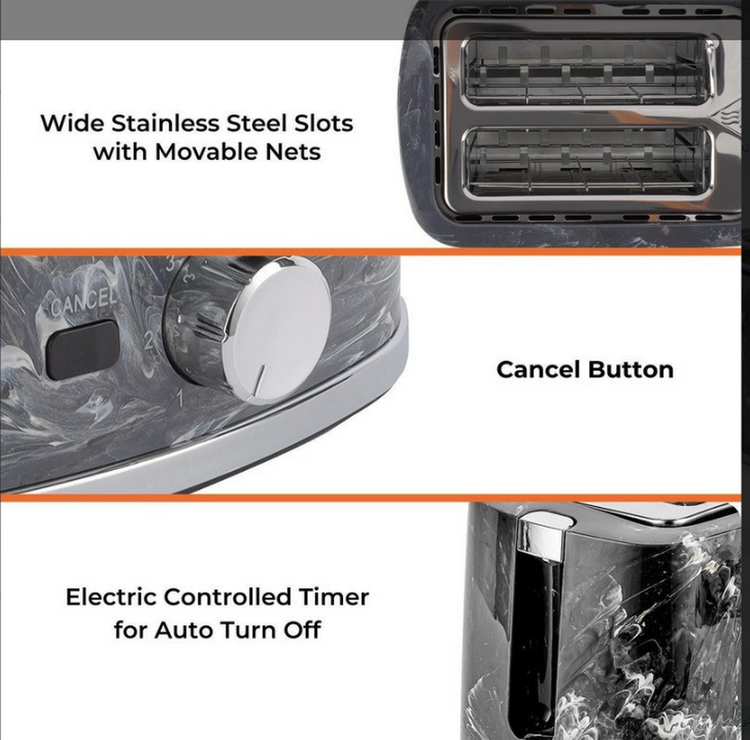 Wide Stainless Steel Slots with Movable Nets

CANCEL

3

2

1

Cancel Button

Electric Controlled Timer for Auto Turn Off