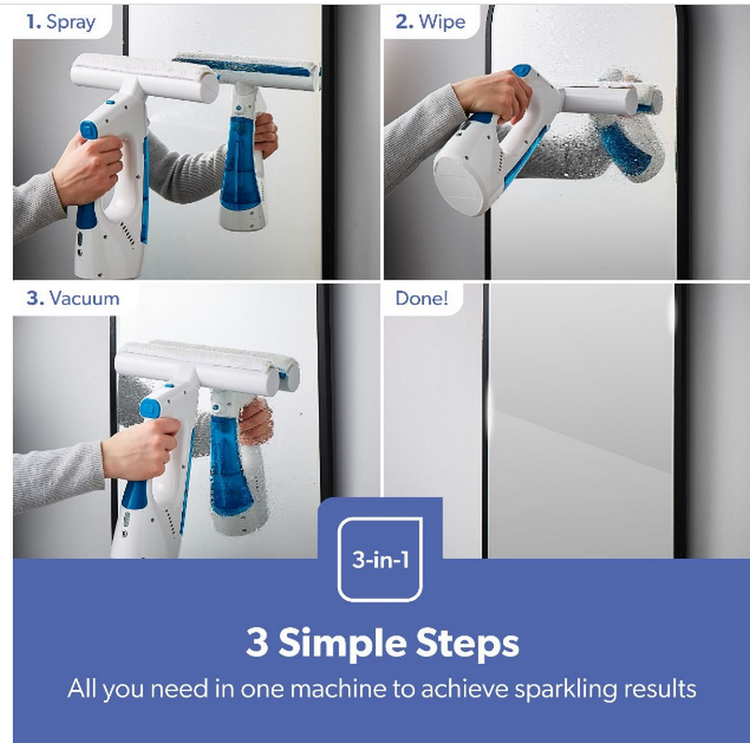 1. Spray

2. Wipe

3. Vacuum

Done!

3-in-1

3 Simple Steps

All you need in one machine to achieve sparkling results