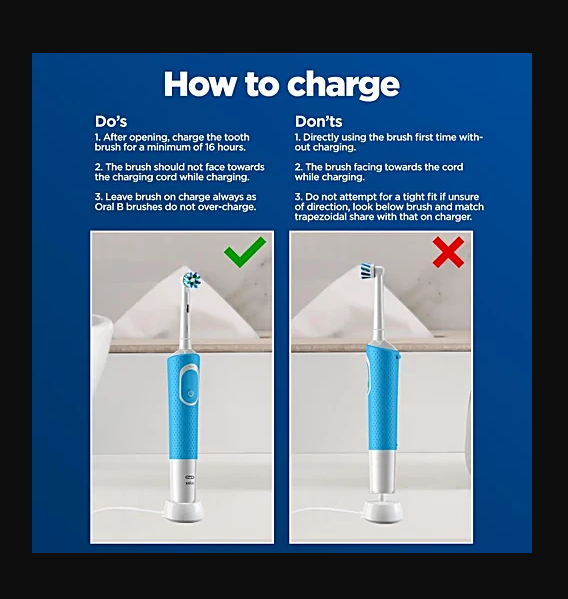 How to charge

Do's

1. After opening, charge the tooth brush for a minimum of 16 hours.

2. The brush should not face towards the charging cord while charging.

3. Leave brush on charge always as Oral B brushes do not over-charge.

Don'ts

1. Directly using the brush first time without charging.

2. The brush facing towards the cord while charging.

3. Do not attempt for a tight fit if unsure of direction, look below brush and match trapezoidal share with that on charger.